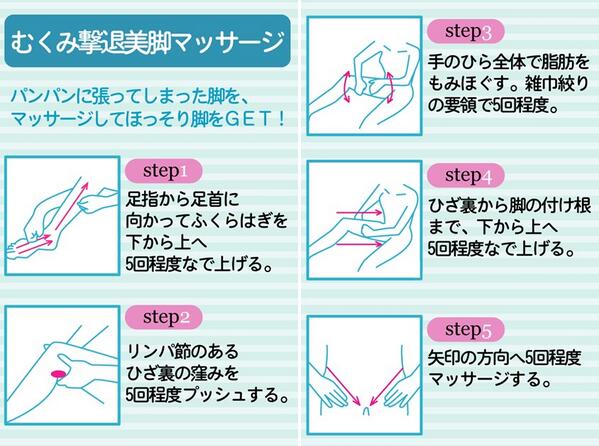 むくみ撃退美脚マッサージ

パンパンに張ってしまった脚を、マッサージしてほっそり脚をGET！

step1

足指から足首に向かってふくらはぎを下から上へ5回程度なで上げる。

step2

リンパ節のあるひざ裏の窪みを5回程度プッシュする。

step3

手のひら全体で脂肪をもみほぐす。雑巾絞りの要領で5回程度。

step4

ひざ裏から脚の付け根まで、下から上へ5回程度なで上げる。

step5

矢印の方向へ5回程度マッサージする。